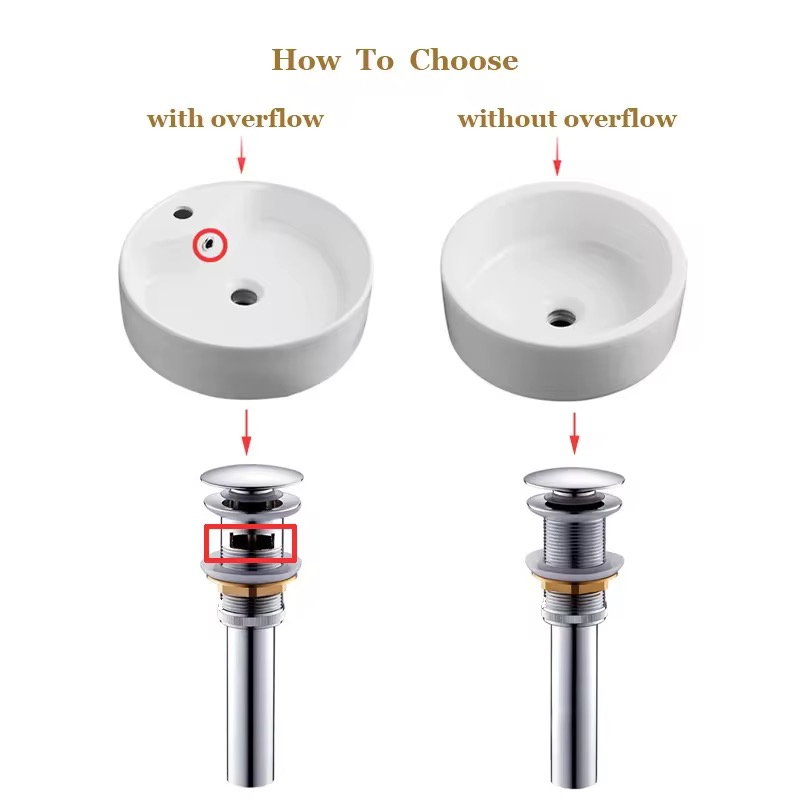 How To Choose

with overflow

without overflow