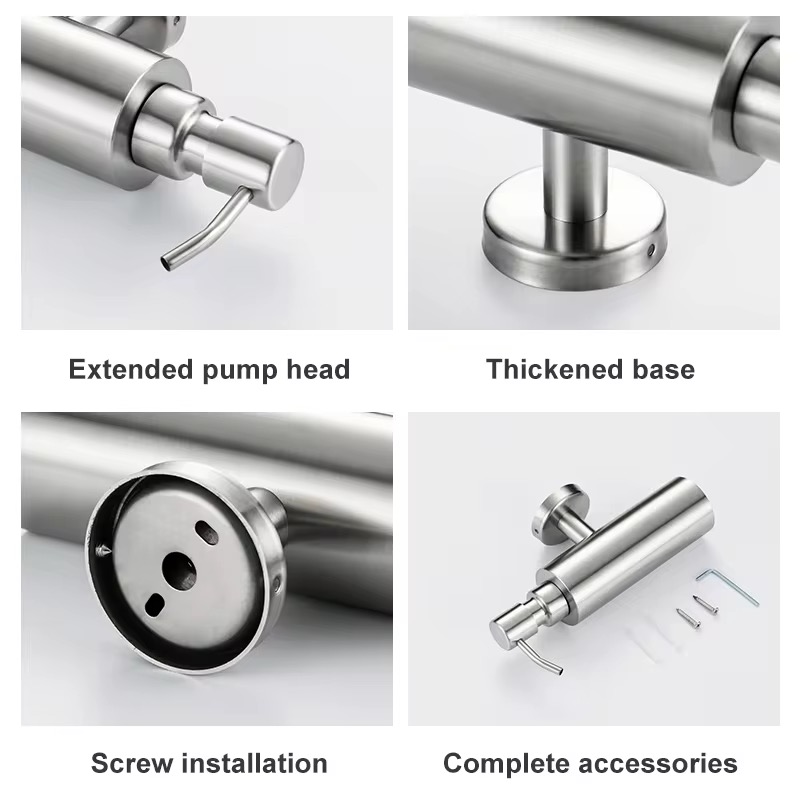 Extended pump head

Thickened base

Screw installation

Complete accessories